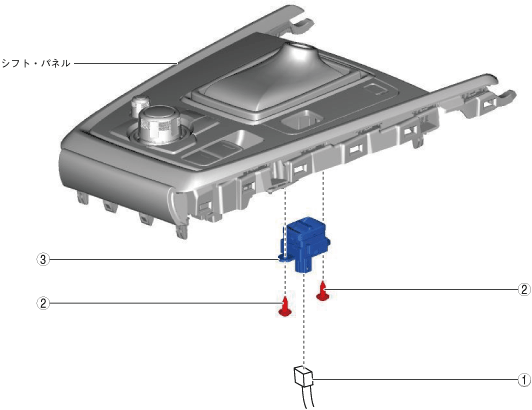 シフト・パネル

3

2

2

1