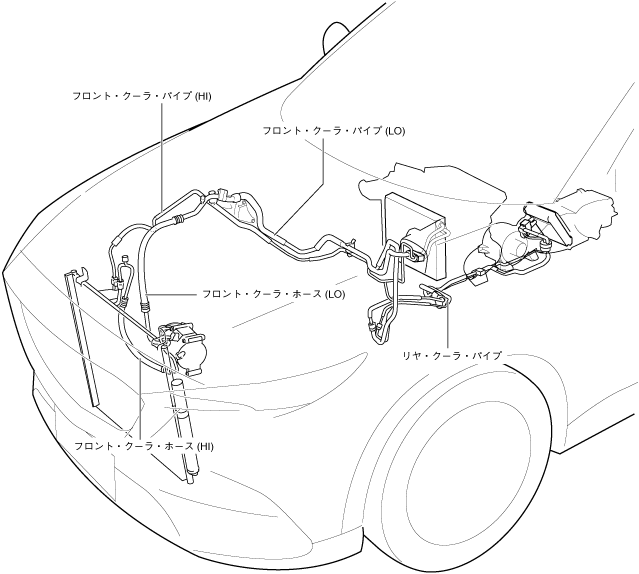 フロント・クーラ・パイプ (HI)

フロント・クーラ・パイプ (LO)

フロント・クーラ・ホース (LO)

リヤ・クーラ・パイプ

フロント・クーラ・ホース (HI)