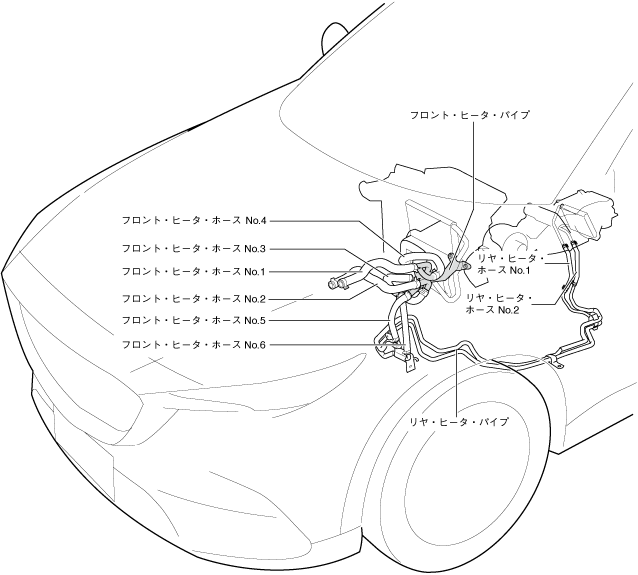 フロント・ヒータ・パイプ

フロント・ヒータ・ホース No.4

フロント・ヒータ・ホース No.3

フロント・ヒータ・ホース No.1

フロント・ヒータ・ホース No.2

フロント・ヒータ・ホース No.5

フロント・ヒータ・ホース No.6

リヤ・ヒータ・ホース No.1

リヤ・ヒータ・ホース No.2

リヤ・ヒータ・パイプ