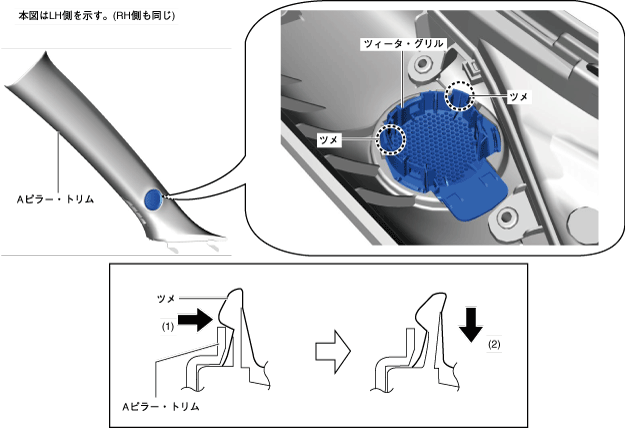 本図はLH側を示す。(RH側も同じ)

Aピラー・トリム

ツィータ・グリル

ツメ

ツメ

ツメ

(1)

Aピラー・トリム

(2)