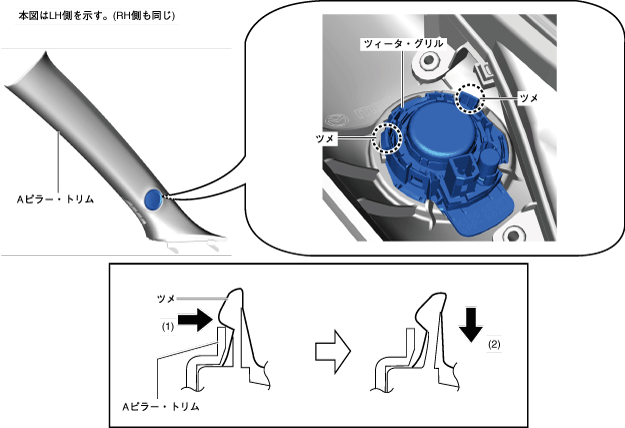 本図はLH側を示す。(RH側も同じ)

Aピラー・トリム

ツィータ・グリル

ツメ

ツメ

ツメ

(1)

Aピラー・トリム

(2)