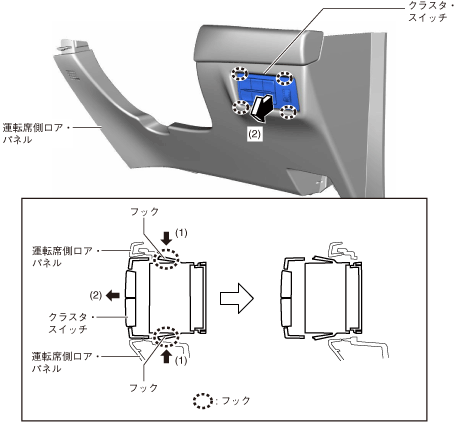 クラスタ・スイッチ

運転席側ロア・パネル

(2)

フック

(1)

運転席側ロア・パネル

(2)

クラスタ・スイッチ

運転席側ロア・パネル

(1)

フック

: フック