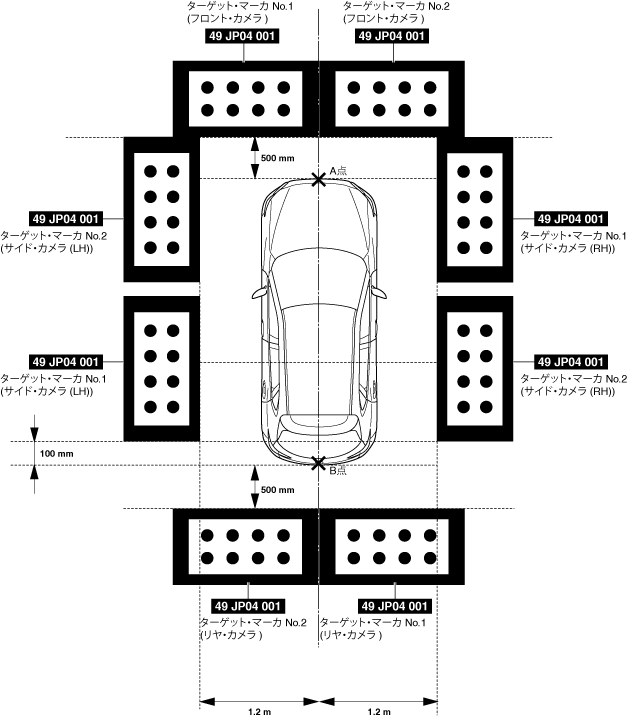 ターゲット・マーカ No.1
(フロント・カメラ )
49 JP04 001

ターゲット・マーカ No.2
(フロント・カメラ )
49 JP04 001

500 mm

A点

49 JP04 001
ターゲット・マーカ No.2
(サイド・カメラ (LH))

49 JP04 001
ターゲット・マーカ No.1
(サイド・カメラ (RH))

49 JP04 001
ターゲット・マーカ No.1
(サイド・カメラ (LH))

49 JP04 001
ターゲット・マーカ No.2
(サイド・カメラ (RH))

100 mm

B点

500 mm

49 JP04 001
ターゲット・マーカ No.2
(リヤ・カメラ )

49 JP04 001
ターゲット・マーカ No.1
(リヤ・カメラ )

1.2 m

1.2 m