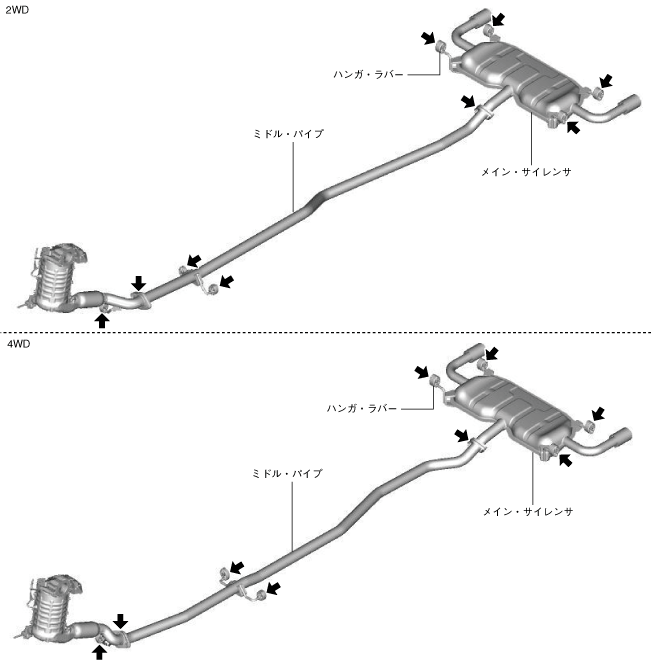 2WD

ハンガ・ラバー

ミドル・パイプ

メイン・サイレンサ

4WD

ハンガ・ラバー

ミドル・パイプ

メイン・サイレンサ