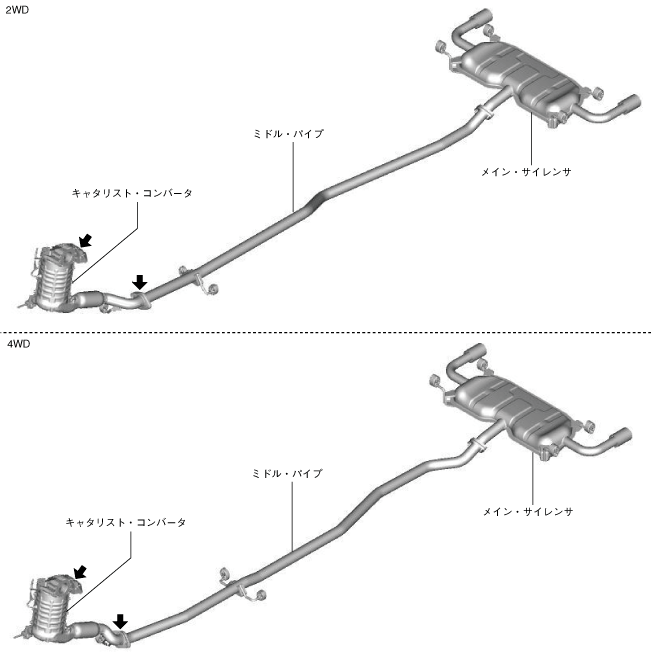 2WD

ミドル・パイプ

メイン・サイレンサ

キャタリスト・コンバータ

4WD

ミドル・パイプ

メイン・サイレンサ

キャタリスト・コンバータ