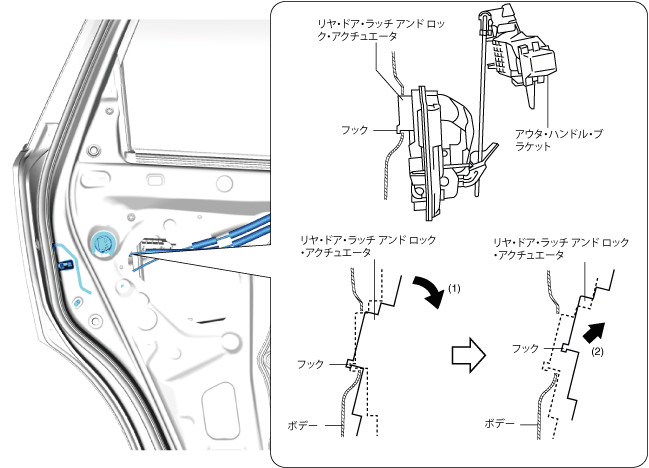 リヤ・ドア・ラッチ アンド ロック・アクチュエータ

フック

アウタ・ハンドル・ブラケット

リヤ・ドア・ラッチ アンド ロック・アクチュエータ

(1)

フック

ボデー

リヤ・ドア・ラッチ アンド ロック・アクチュエータ

フック

(2)

ボデー