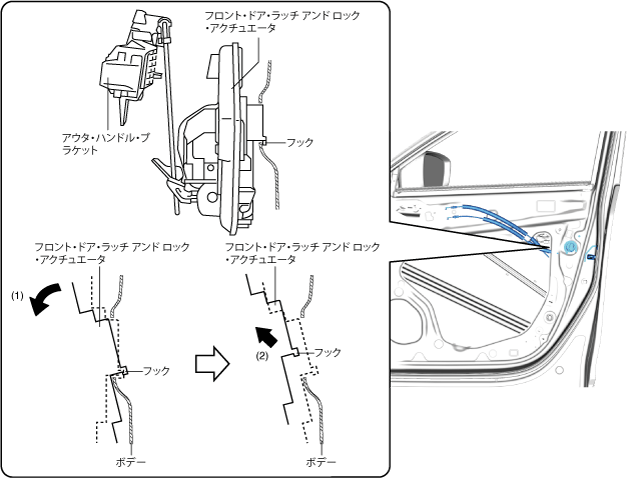 フロント・ドア・ラッチ アンド ロック・アクチュエータ

アウタ・ハンドル・ブラケット

フック

フロント・ドア・ラッチ アンド ロック・アクチュエータ

(1)

フック

ボデー

フロント・ドア・ラッチ アンド ロック・アクチュエータ

(2)

フック

ボデー