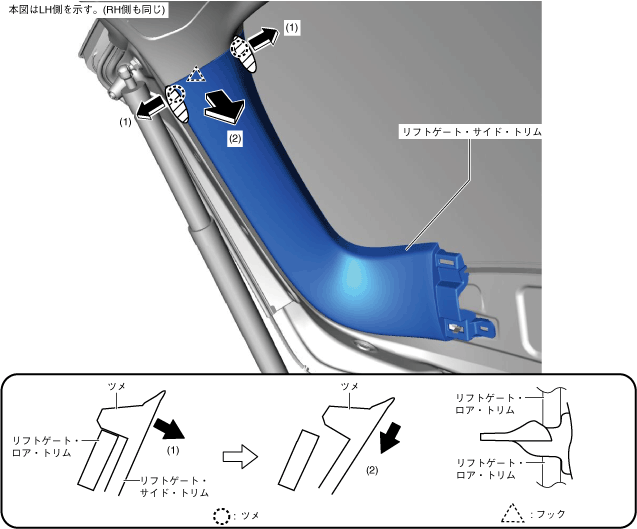 本図はLH側を示す。(RH側も同じ)

(1)

(1)

(2)

リフトゲート・サイド・トリム

ツメ

リフトゲート・ロア・トリム

(1)

リフトゲート・サイド・トリム

ツメ

(2)

リフトゲート・ロア・トリム

リフトゲート・ロア・トリム

: ツメ

: フック