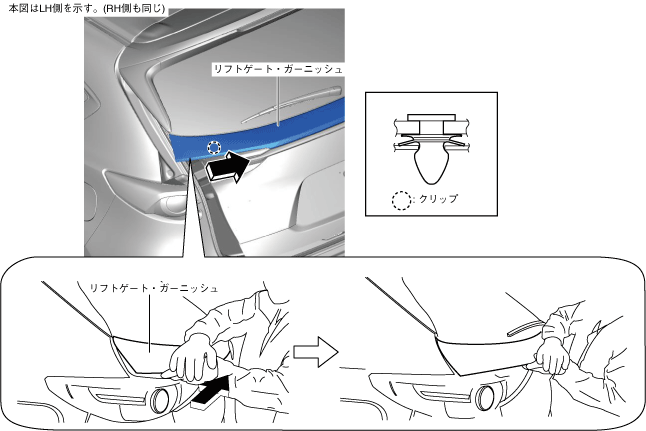 本図はLH側を示す。(RH側も同じ)

リフトゲート・ガーニッシュ

: クリップ

リフトゲート・ガーニッシュ