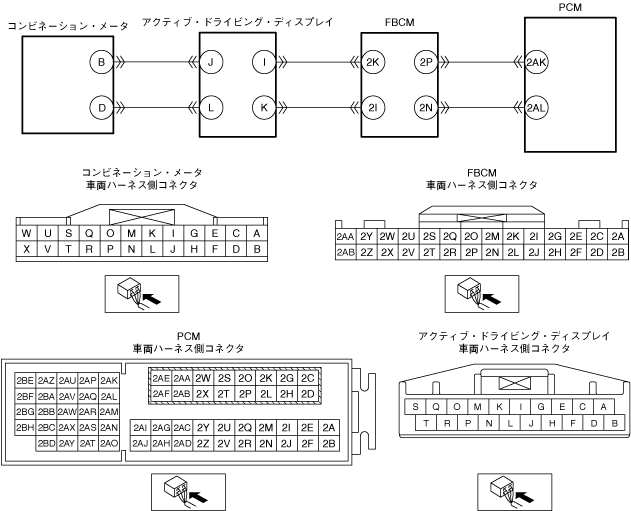 コンビネーション・メータ

アクティブ・ドライビング・ディスプレイ

FBCM

PCM

B D J L I K 2K 2I 2P 2N 2AK 2AL

コンビネーション・メータ
車両ハーネス側コネクタ

| W | U | S | Q | O | M | K | I | G | E | C | A |
|---|---|---|---|---|---|---|---|---|---|---|---|
| X | V | T | R | P | N | L | J | H | F | D | B |

FBCM
車両ハーネス側コネクタ

| 2AA | 2Y | 2W | 2U | 2S | 2Q | 2O | 2M | 2K | 2I | 2G | 2E | 2C | 2A |
|---|---|---|---|---|---|---|---|---|---|---|---|---|---|
| 2AB | 2Z | 2X | 2V | 2T | 2R | 2P | 2N | 2L | 2J | 2H | 2F | 2D | 2B |

PCM
車両ハーネス側コネクタ

| 2BE | 2AZ | 2AU | 2AP | 2AK |
|---|---|---|---|---|
| 2BF | 2BA | 2AV | 2AQ | 2AL |
| 2BG | 2BB | 2AW | 2AR | 2AM |
| 2BH | 2BC | 2AX | 2AS | 2AN |
| | 2BD | 2AY | 2AT | 2AO |

| 2AE | 2AA | 2W | 2S | 2O | 2K | 2G | 2C |
|---|---|---|---|---|---|---|---|
| 2AF | 2AB | 2X | 2T | 2P | 2L | 2H | 2D |

| 2AI | 2AG | 2AC | 2Y | 2U | 2Q | 2M | 2I | 2E | 2A |
|---|---|---|---|---|---|---|---|---|---|
| 2AJ | 2AH | 2AD | 2Z | 2V | 2R | 2N | 2J | 2F | 2B |

アクティブ・ドライビング・ディスプレイ
車両ハーネス側コネクタ

| S | Q | O | M | K | I | G | E | C | A |
|---|---|---|---|---|---|---|---|---|---|
| T | R | P | N | L | J | H | F | D | B |