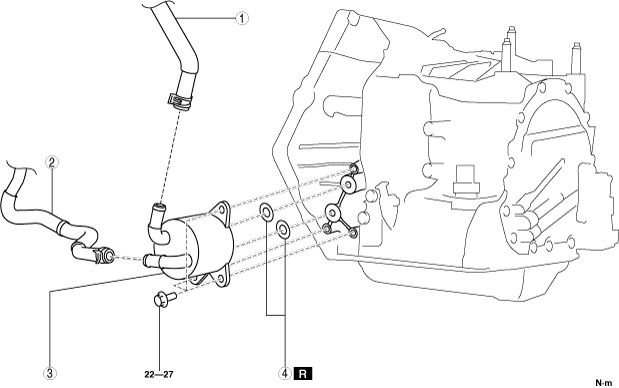 1

2

3

22—27

4 R

N·m