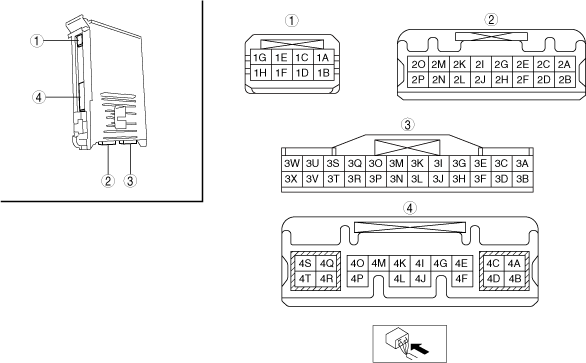 1
4
2 3

1
| 1G | 1E | 1C | 1A |
|---|---|---|---|
| 1H | 1F | 1D | 1B |

2
| 2O | 2M | 2K | 2I | 2G | 2E | 2C | 2A |
|---|---|---|---|---|---|---|---|
| 2P | 2N | 2L | 2J | 2H | 2F | 2D | 2B |

3
| 3W | 3U | 3S | 3Q | 3O | 3M | 3K | 3I | 3G | 3E | 3C | 3A |
|---|---|---|---|---|---|---|---|---|---|---|---|
| 3X | 3V | 3T | 3R | 3P | 3N | 3L | 3J | 3H | 3F | 3D | 3B |

4
| 4S | 4Q | 4O | 4M | 4K | 4I | 4G | 4E | 4C | 4A |
|---|---|---|---|---|---|---|---|---|---|
| 4T | 4R | 4P | | 4L | 4J | | 4F | 4D | 4B |