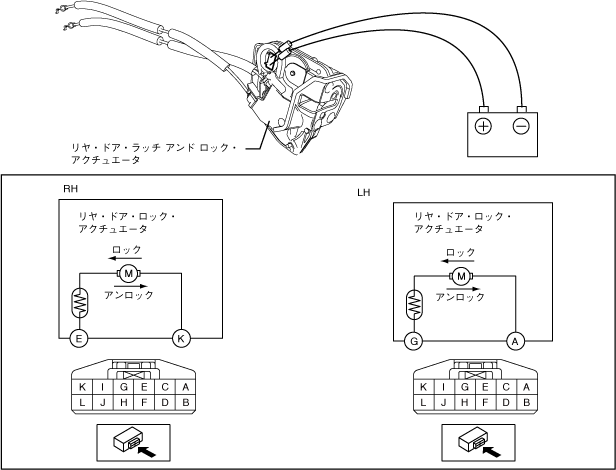 リヤ・ドア・ラッチ アンド ロック・アクチュエータ

RH

リヤ・ドア・ロック・アクチュエータ

ロック

M

アンロック

E

K

| K | I | G | E | C | A |
|---|---|---|---|---|---|
| L | J | H | F | D | B |

LH

リヤ・ドア・ロック・アクチュエータ

ロック

M

アンロック

G

A

| K | I | G | E | C | A |
|---|---|---|---|---|---|
| L | J | H | F | D | B |