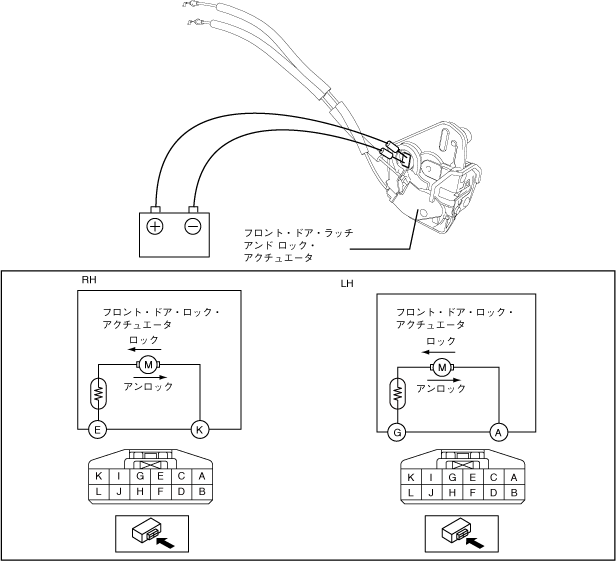 フロント・ドア・ラッチ
アンド ロック・
アクチュエータ

RH

フロント・ドア・ロック・
アクチュエータ

ロック

M

アンロック

E

K

| K | I | G | E | C | A |
|---|---|---|---|---|---|
| L | J | H | F | D | B |

LH

フロント・ドア・ロック・
アクチュエータ

ロック

M

アンロック

G

A

| K | I | G | E | C | A |
|---|---|---|---|---|---|
| L | J | H | F | D | B |