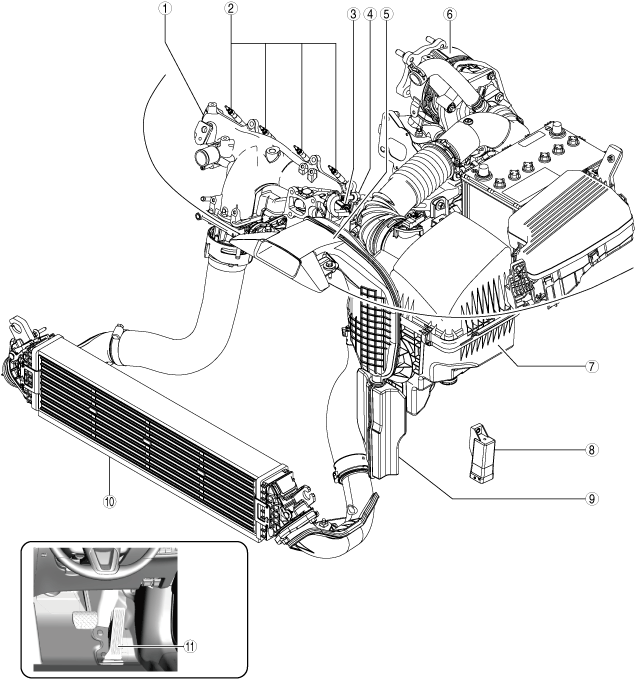 1
2
3
4
5
6
7
8
9
10
11