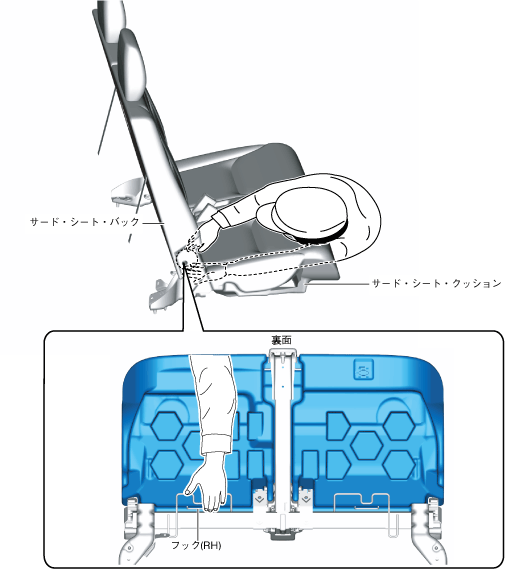 サード・シート・バック

サード・シート・クッション

裏面

フック(RH)