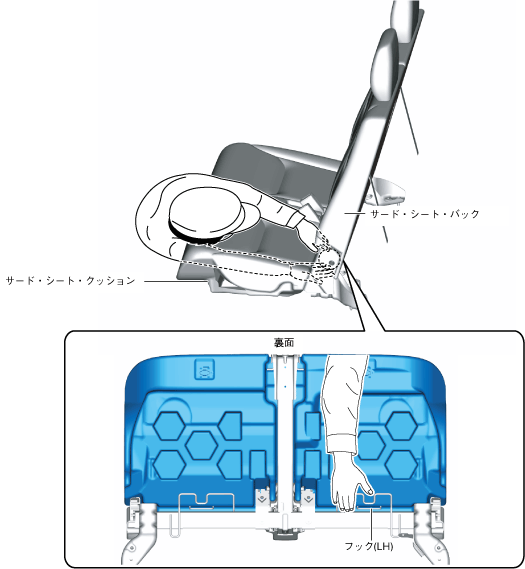 サード・シート・バック

サード・シート・クッション

裏面

フック(LH)