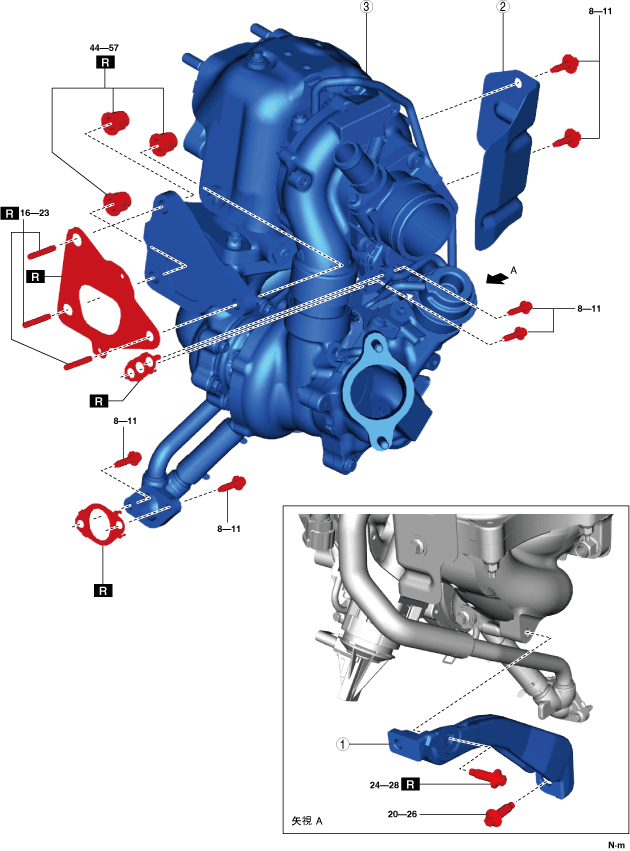 ③
②
8—11
44—57
R
R
16—23
R
A
8—11
R
8—11
8—11
R
①
24—28
R
20—26
矢視 A
N·m