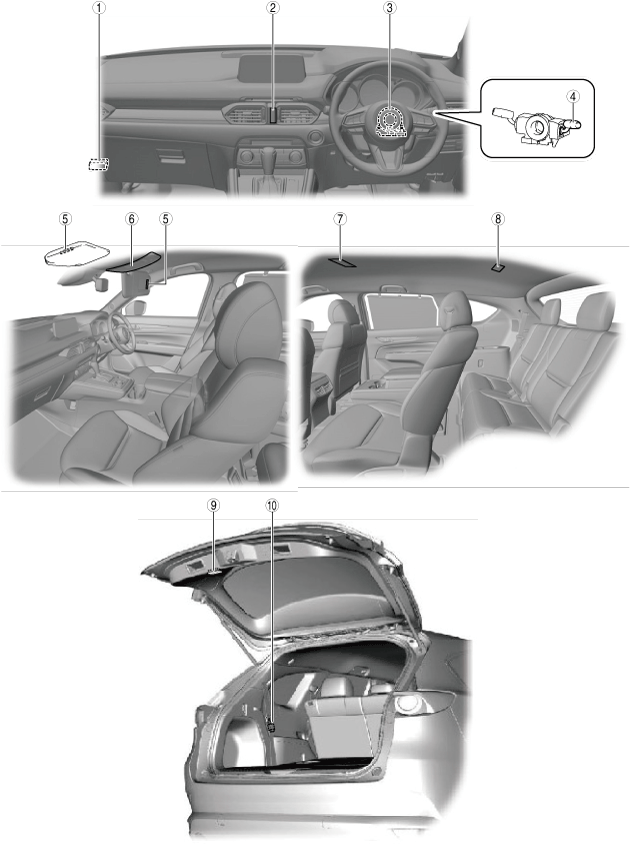 1
2
3
4
5
6
5
7
8
9
10