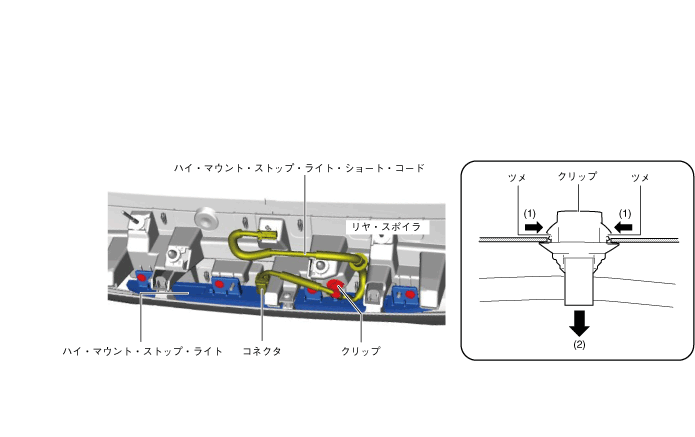 ハイ・マウント・ストップ・ライト・ショート・コード

リヤ・スポイラ

ハイ・マウント・ストップ・ライト

コネクタ

クリップ

ツメ

クリップ

ツメ

(1)

(1)

(2)