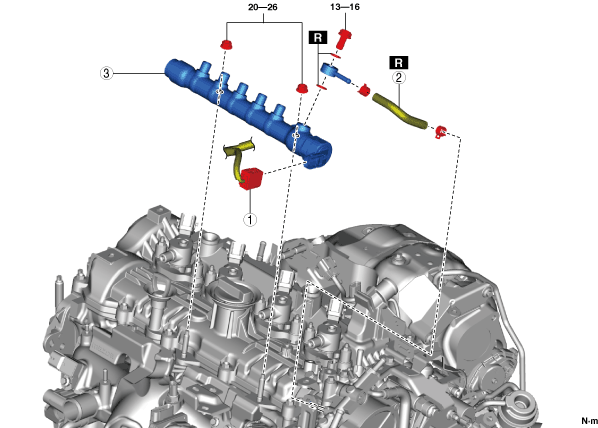 20—26

13—16

R

R

3

2

1

N·m