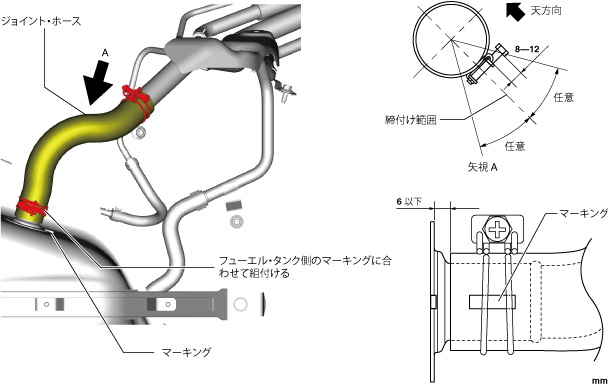 ジョイント・ホース

A

フューエル・タンク側のマーキングに合わせて組付ける

マーキング

天方向

8—12

任意

締付け範囲

任意

矢視 A

6 以下

マーキング

mm