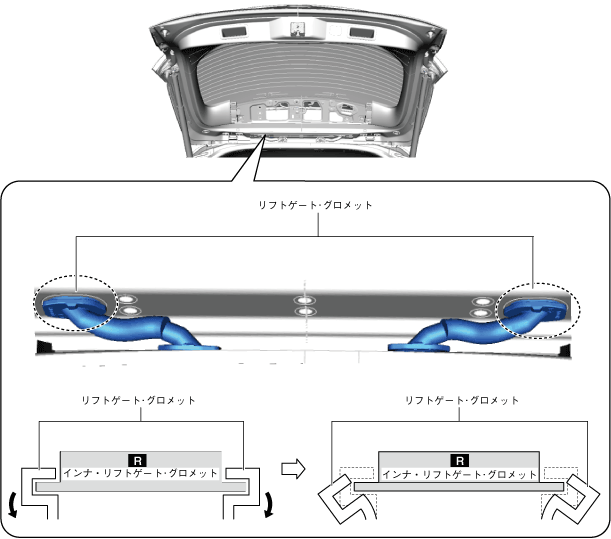 リフトゲート・グロメット

リフトゲート・グロメット

R
インナ・リフトゲート・グロメット

リフトゲート・グロメット

R
インナ・リフトゲート・グロメット