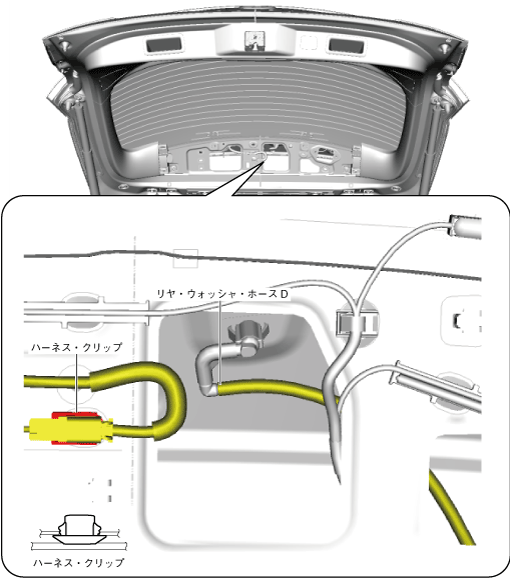 リヤ・ウォッシャ・ホースD

ハーネス・クリップ

ハーネス・クリップ