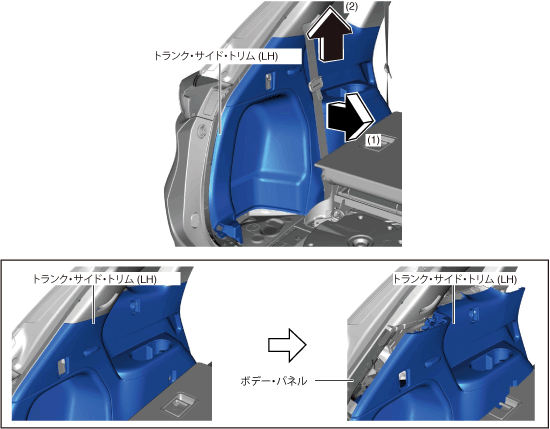 (2)
トランク・サイド・トリム (LH)
(1)
トランク・サイド・トリム (LH)
トランク・サイド・トリム (LH)
ボデー・パネル