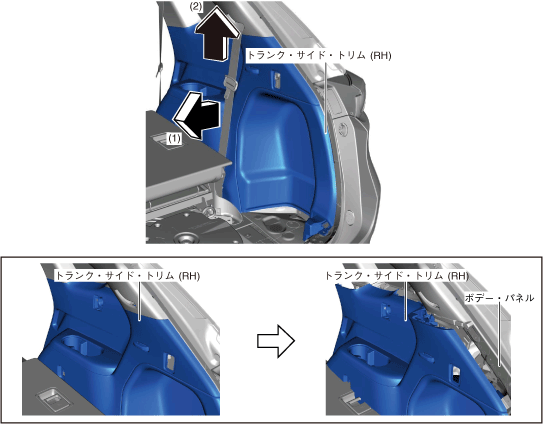 (2)

トランク・サイド・トリム (RH)

(1)

トランク・サイド・トリム (RH)

トランク・サイド・トリム (RH)

ボデー・パネル