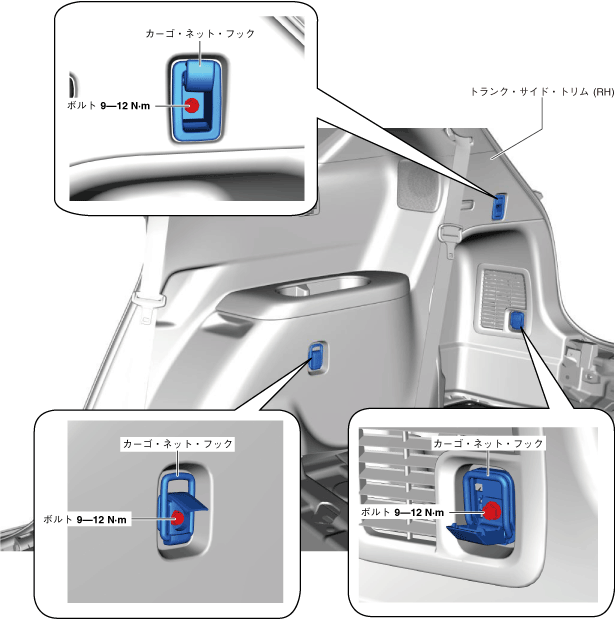 カーゴ・ネット・フック

ボルト 9—12 N·m

トランク・サイド・トリム (RH)

カーゴ・ネット・フック

ボルト 9—12 N·m

カーゴ・ネット・フック

ボルト 9—12 N·m