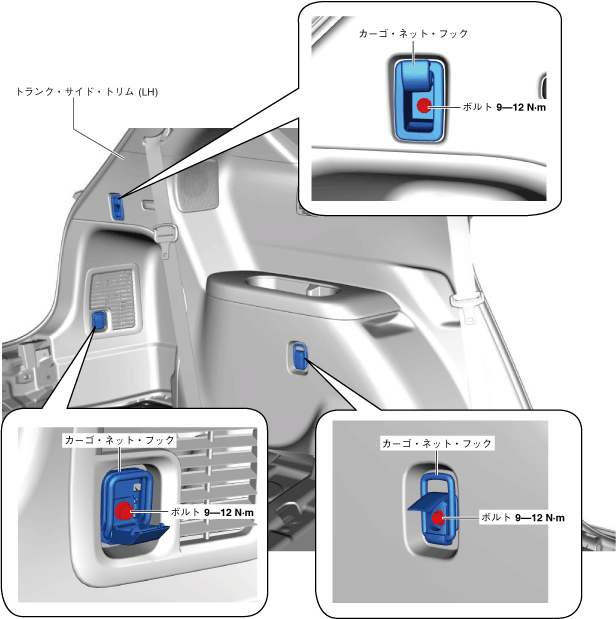 カーゴ・ネット・フック

ボルト 9—12 N·m

トランク・サイド・トリム (LH)

カーゴ・ネット・フック

ボルト 9—12 N·m

カーゴ・ネット・フック

ボルト 9—12 N·m