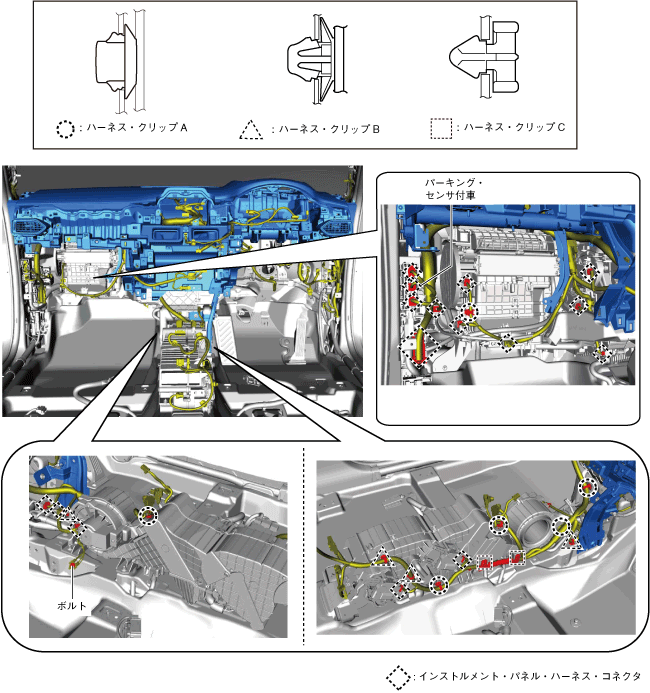 ：ハーネス・クリップ A

：ハーネス・クリップ B

：ハーネス・クリップ C

パーキング・センサ付車

ボルト

：インストルメント・パネル・ハーネス・コネクタ