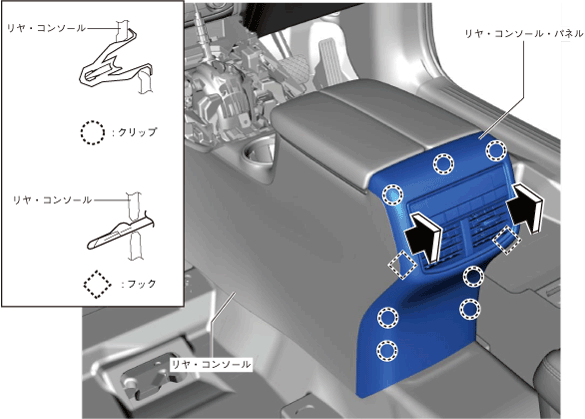 リヤ・コンソール

:クリップ

リヤ・コンソール

:フック

リヤ・コンソール・パネル

リヤ・コンソール