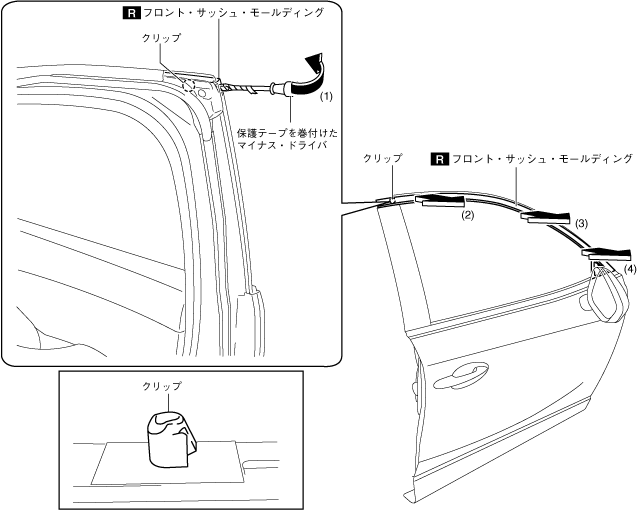 R フロント・サッシュ・モールディング

クリップ

(1)

保護テープを巻付けた
マイナス・ドライバ

クリップ

R フロント・サッシュ・モールディング

(2)

(3)

(4)

クリップ