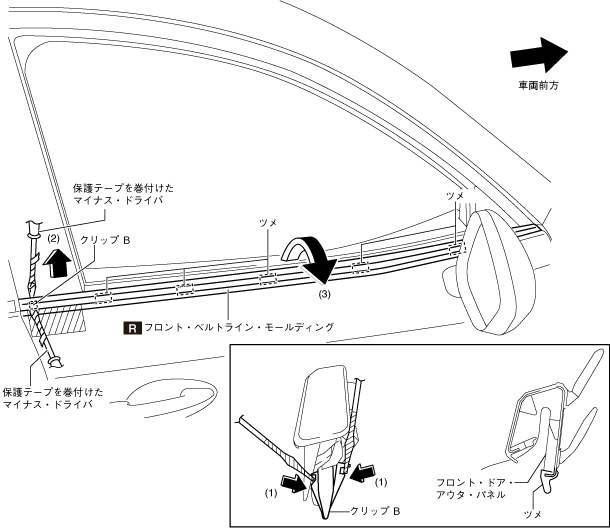 車両前方

保護テープを巻付けた
マイナス・ドライバ

(2)

クリップ B

ツメ

ツメ

(3)

R フロント・ベルトライン・モールディング

保護テープを巻付けた
マイナス・ドライバ

(1)

(1)

クリップ B

フロント・ドア・
アウタ・パネル

ツメ