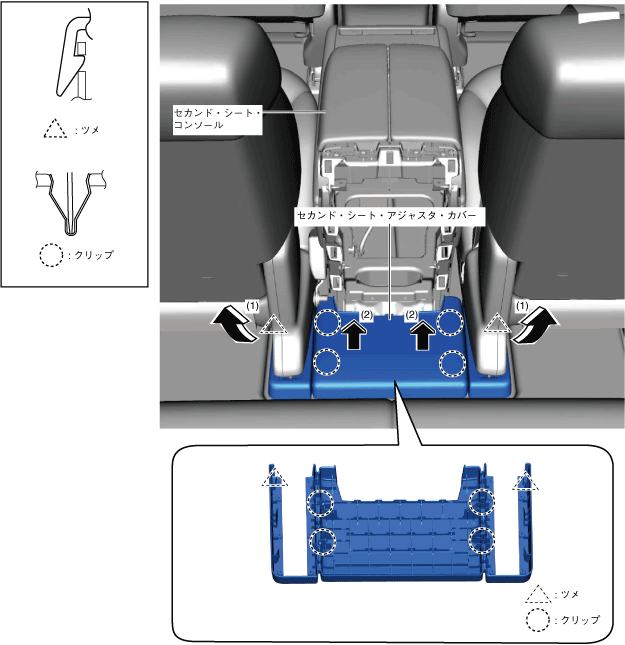 : ツメ

: クリップ

セカンド・シート・コンソール

セカンド・シート・アジャスタ・カバー

(1)

(2)

(2)

(1)

: ツメ

: クリップ