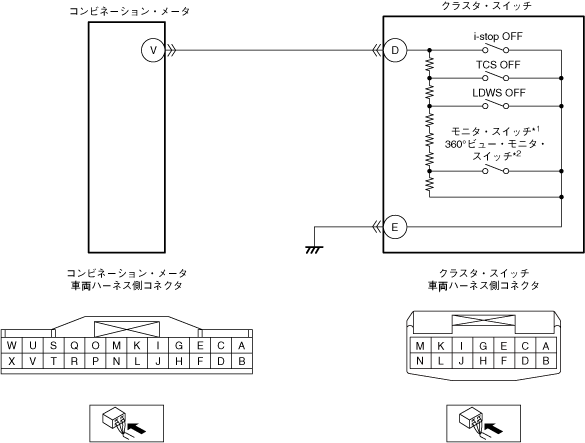 コンビネーション・メータ

V

クラスタ・スイッチ

D

i-stop OFF

TCS OFF

LDWS OFF

モニタ・スイッチ$^{*1}$
360°ビュー・モニタ・スイッチ$^{*2}$

E

コンビネーション・メータ
車両ハーネス側コネクタ

| W | U | S | Q | O | M | K | I | G | E | C | A |
|---|---|---|---|---|---|---|---|---|---|---|---|
| X | V | T | R | P | N | L | J | H | F | D | B |

クラスタ・スイッチ
車両ハーネス側コネクタ

| M | K | I | G | E | C | A |
|---|---|---|---|---|---|---|
| N | L | J | H | F | D | B |