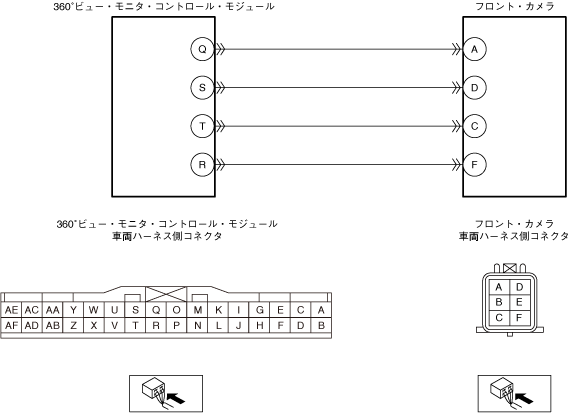 360°ビュー・モニタ・コントロール・モジュール

フロント・カメラ

Q

S

T

R

A

D

C

F

360°ビュー・モニタ・コントロール・モジュール
車両ハーネス側コネクタ

フロント・カメラ
車両ハーネス側コネクタ

| AE | AC | AA | Y | W | U | S | Q | O | M | K | I | G | E | C | A |
|---|---|---|---|---|---|---|---|---|---|---|---|---|---|---|---|
| AF | AD | AB | Z | X | V | T | R | P | N | L | J | H | F | D | B |

| A | D |
|---|---|
| B | E |
| C | F |