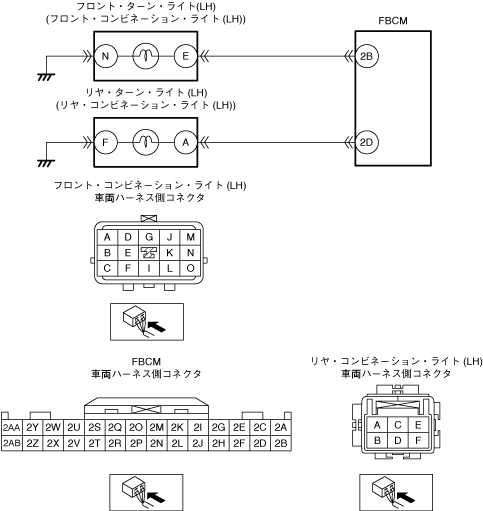 フロント・ターン・ライト(LH)
(フロント・コンビネーション・ライト (LH))

N E

FBCM

2B

リヤ・ターン・ライト (LH)
(リヤ・コンビネーション・ライト (LH))

F A

2D

フロント・コンビネーション・ライト (LH)
車両ハーネス側コネクタ

| A | D | G | J | M |
|---|---|---|---|---|
| B | E |  | K | N |
| C | F | I | L | O |

FBCM
車両ハーネス側コネクタ

| 2AA | 2Y | 2W | 2U | 2S | 2Q | 2O | 2M | 2K | 2I | 2G | 2E | 2C | 2A |
|---|---|---|---|---|---|---|---|---|---|---|---|---|---|
| 2AB | 2Z | 2X | 2V | 2T | 2R | 2P | 2N | 2L | 2J | 2H | 2F | 2D | 2B |

リヤ・コンビネーション・ライト (LH)
車両ハーネス側コネクタ

| A | C | E |
|---|---|---|
| B | D | F |