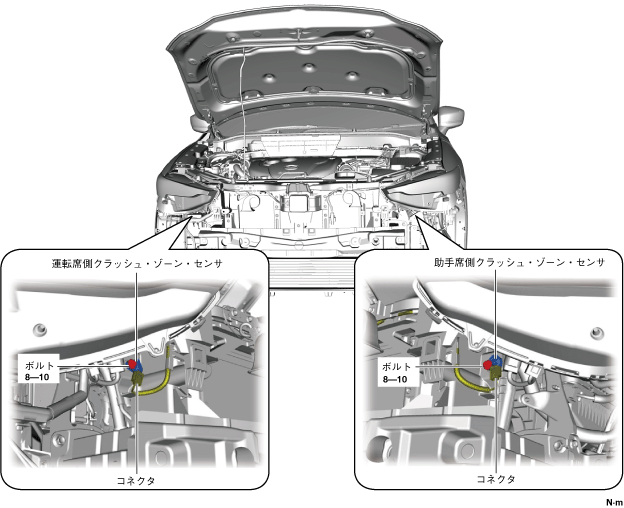 運転席側クラッシュ・ゾーン・センサ

ボルト
8—10

コネクタ

助手席側クラッシュ・ゾーン・センサ

ボルト
8—10

コネクタ

N·m