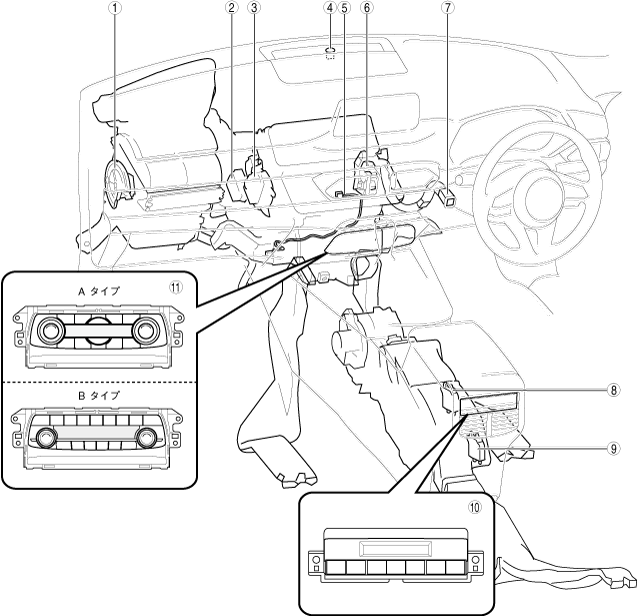 ①
②
③
④
⑤
⑥
⑦
A タイプ
⑪
B タイプ
⑧
⑨
⑩