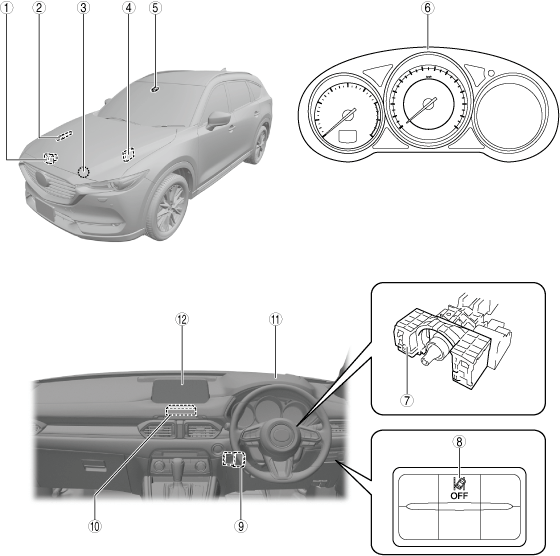 1
2
3
4
5
6
12
11
7
8
OFF
10
9