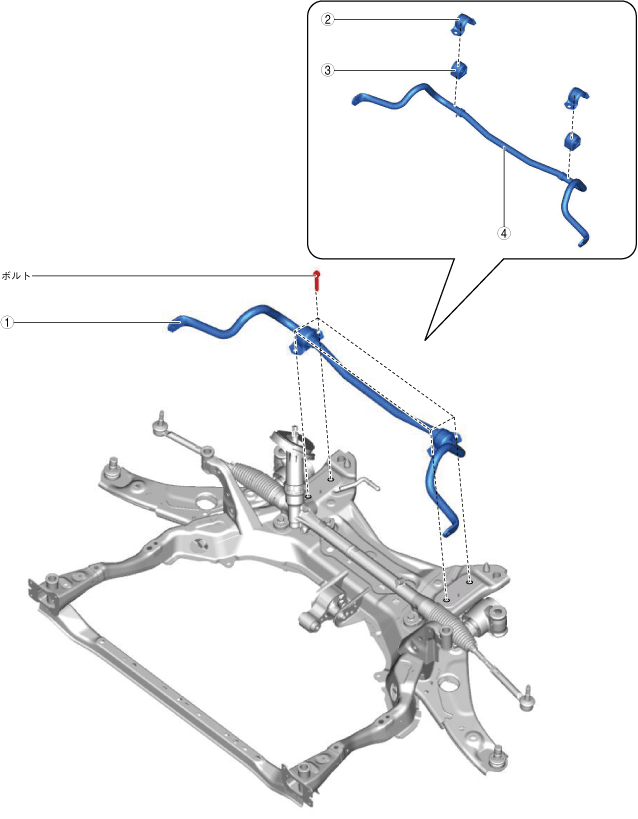 ②
③
④
ボルト
①