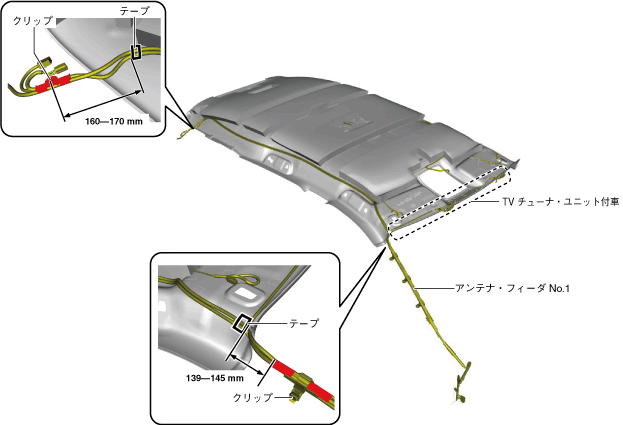 クリップ
テープ
160—170 mm
TV チューナ・ユニット付車
アンテナ・フィーダ No.1
テープ
139—145 mm
クリップ