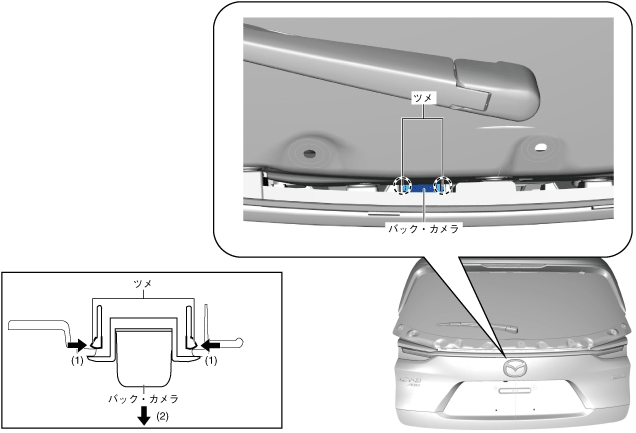 ツメ

バック・カメラ

ツメ

(1)

(1)

バック・カメラ

(2)