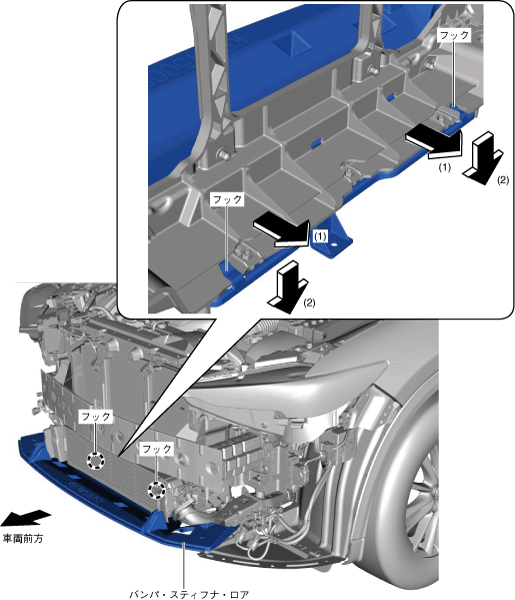 フック
(1)
(2)
フック
(1)
(2)
フック
フック
車両前方
バンパ・スティフナ・ロア