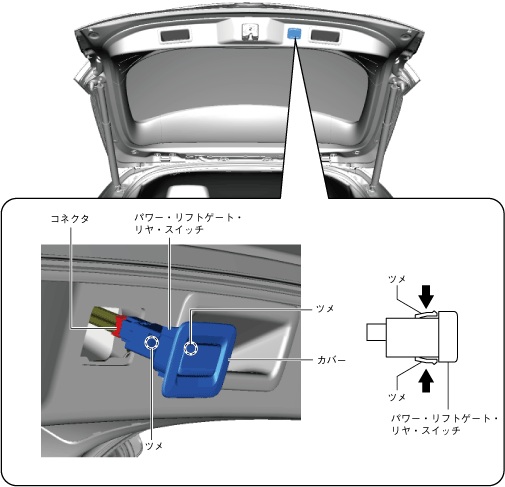 コネクタ

パワー・リフトゲート・リヤ・スイッチ

ツメ

カバー

ツメ

ツメ

ツメ

パワー・リフトゲート・リヤ・スイッチ