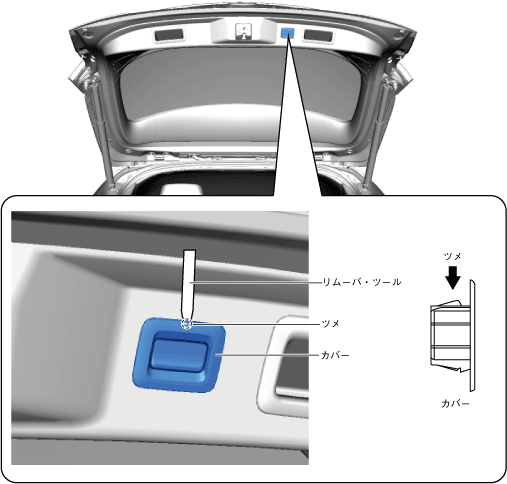 リムーバ・ツール
ツメ
カバー
ツメ
カバー