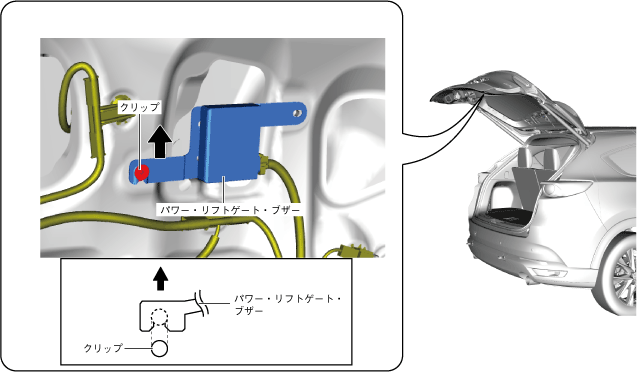 クリップ

パワー・リフトゲート・ブザー

パワー・リフトゲート・ブザー

クリップ